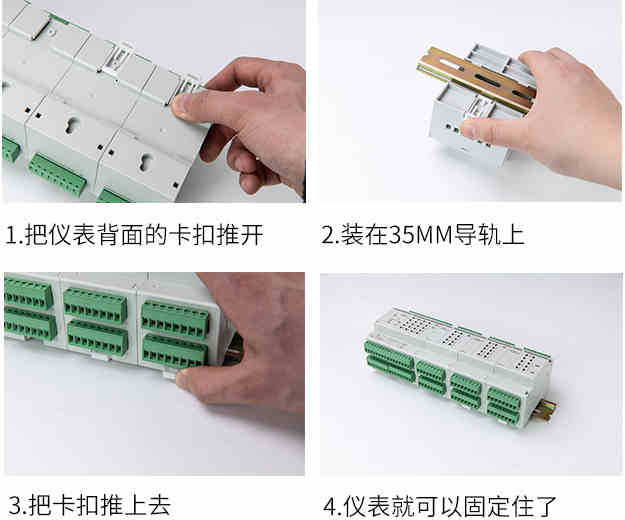 1.把仪表背面的卡扣推开

2.装在35MM导轨上

3.把卡扣推上去

4.仪表就可以固定住了